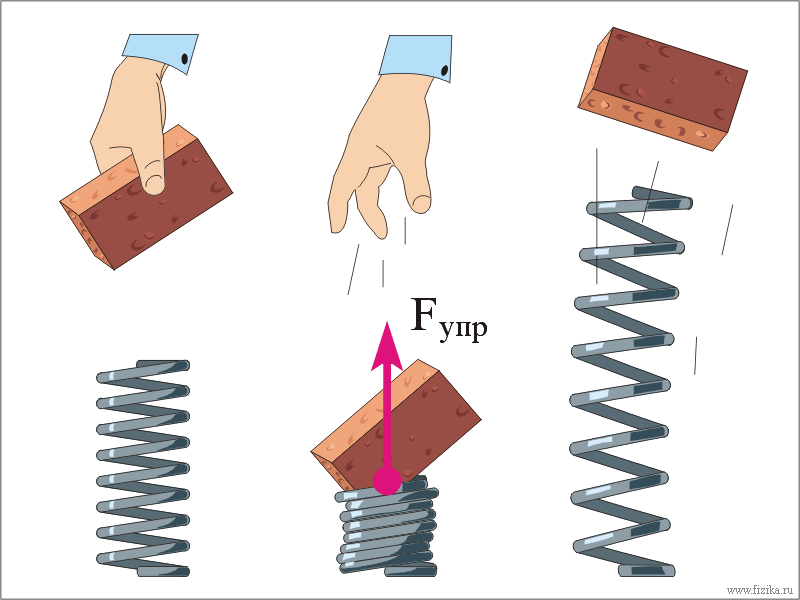 $F_{упр}$

www.fizika.ru